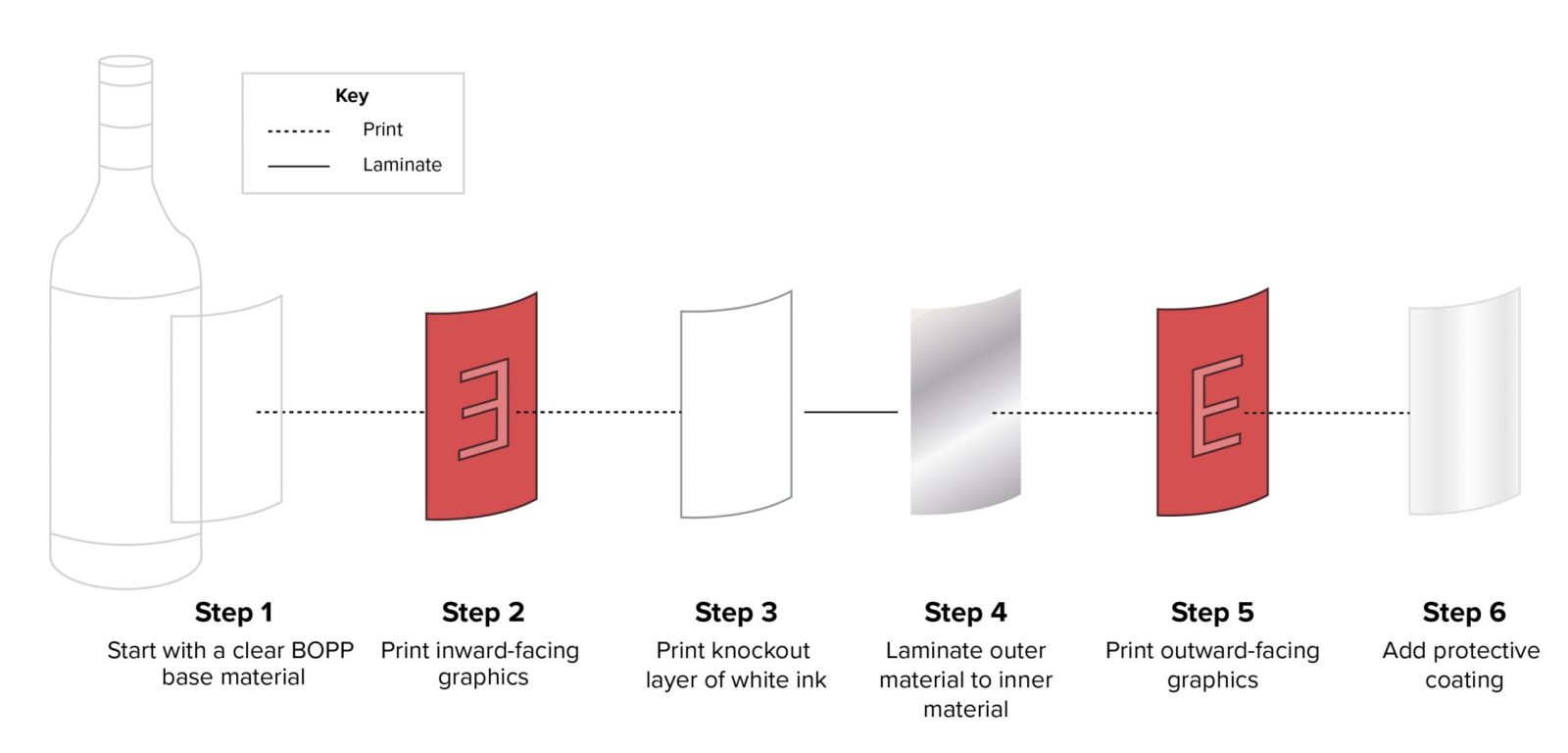 Key
Print
Laminate

Ǝ

E

Step 1
Start with a clear BOPP base material

Step 2
Print inward-facing graphics

Step 3
Print knockout layer of white ink

Step 4
Laminate outer material to inner material

Step 5
Print outward-facing graphics

Step 6
Add protective coating